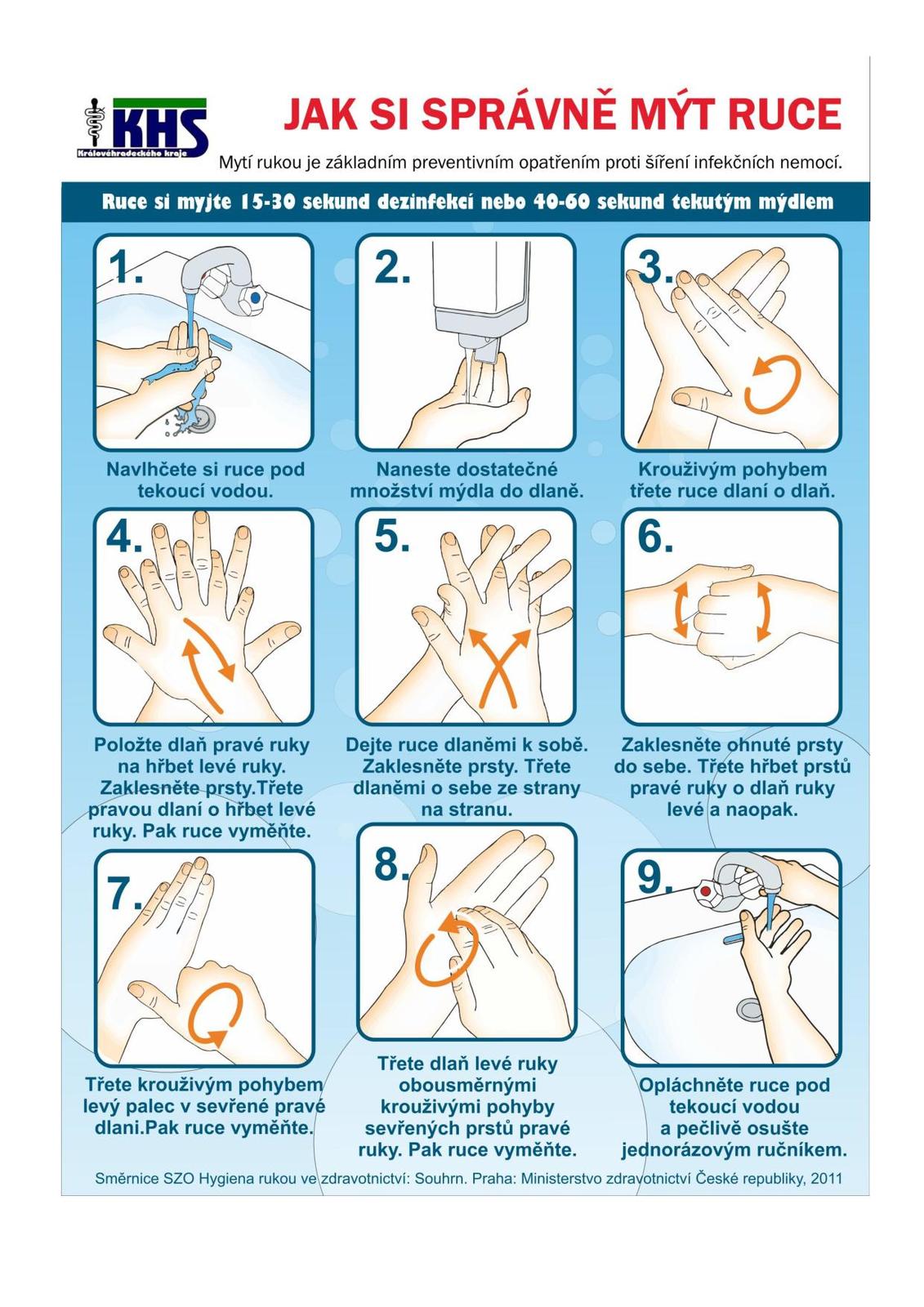 KHS
Královéhradeckého kraje

JAK SI SPRÁVNĚ MÝT RUCE

Mytí rukou je základním preventivním opatřením proti šíření infekčních nemocí.

Ruce si myjte 15-30 sekund dezinfekcí nebo 40-60 sekund tekutým mýdlem

1.
Navlhčete si ruce pod tekoucí vodou.

2.
Naneste dostatečné množství mýdla do dlaně.

3.
Krouživým pohybem třete ruce dlaní o dlaň.

4.
Položte dlaň pravé ruky na hřbet levé ruky. Zaklesněte prsty.Třete pravou dlaní o hřbet levé ruky. Pak ruce vyměňte.

5.
Dejte ruce dlaněmi k sobě. Zaklesněte prsty. Třete dlaněmi o sebe ze strany na stranu.

6.
Zaklesněte ohnuté prsty do sebe. Třete hřbet prstů pravé ruky o dlaň ruky levé a naopak.

7.
Třete krouživým pohybem levý palec v sevřené pravé dlani.Pak ruce vyměňte.

8.
Třete dlaň levé ruky obousměrnými krouživými pohyby sevřených prstů pravé ruky. Pak ruce vyměňte.

9.
Opláchněte ruce pod tekoucí vodou a pečlivě osušte jednorázovým ručníkem.

Směrnice SZO Hygiena rukou ve zdravotnictví: Souhrn. Praha: Ministerstvo zdravotnictví České republiky, 2011